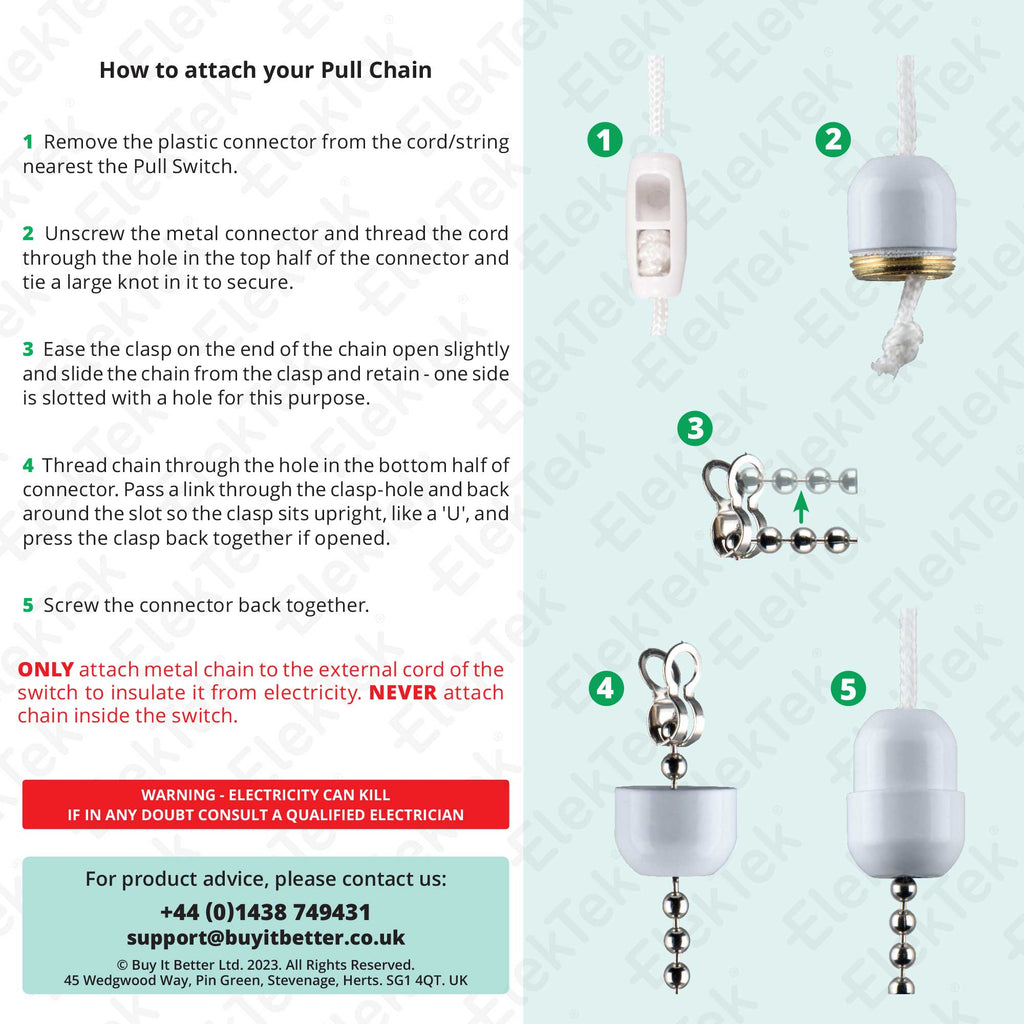 How to attach your Pull Chain

1 Remove the plastic connector from the cord/string nearest the Pull Switch.

2 Unscrew the metal connector and thread the cord through the hole in the top half of the connector and tie a large knot in it to secure.

3 Ease the clasp on the end of the chain open slightly and slide the chain from the clasp and retain - one side is slotted with a hole for this purpose.

4 Thread chain through the hole in the bottom half of connector. Pass a link through the clasp-hole and back around the slot so the clasp sits upright, like a 'U', and press the clasp back together if opened.

5 Screw the connector back together.

ONLY attach metal chain to the external cord of the switch to insulate it from electricity. NEVER attach chain inside the switch.

WARNING - ELECTRICITY CAN KILL
IF IN ANY DOUBT CONSULT A QUALIFIED ELECTRICIAN

For product advice, please contact us:
+44 (0)1438 749431
support@buyitbetter.co.uk
© Buy It Better Ltd. 2023. All Rights Reserved.
45 Wedgwood Way, Pin Green, Stevenage, Herts. SG1 4QT. UK

1
2
3
4
5

ElekTek