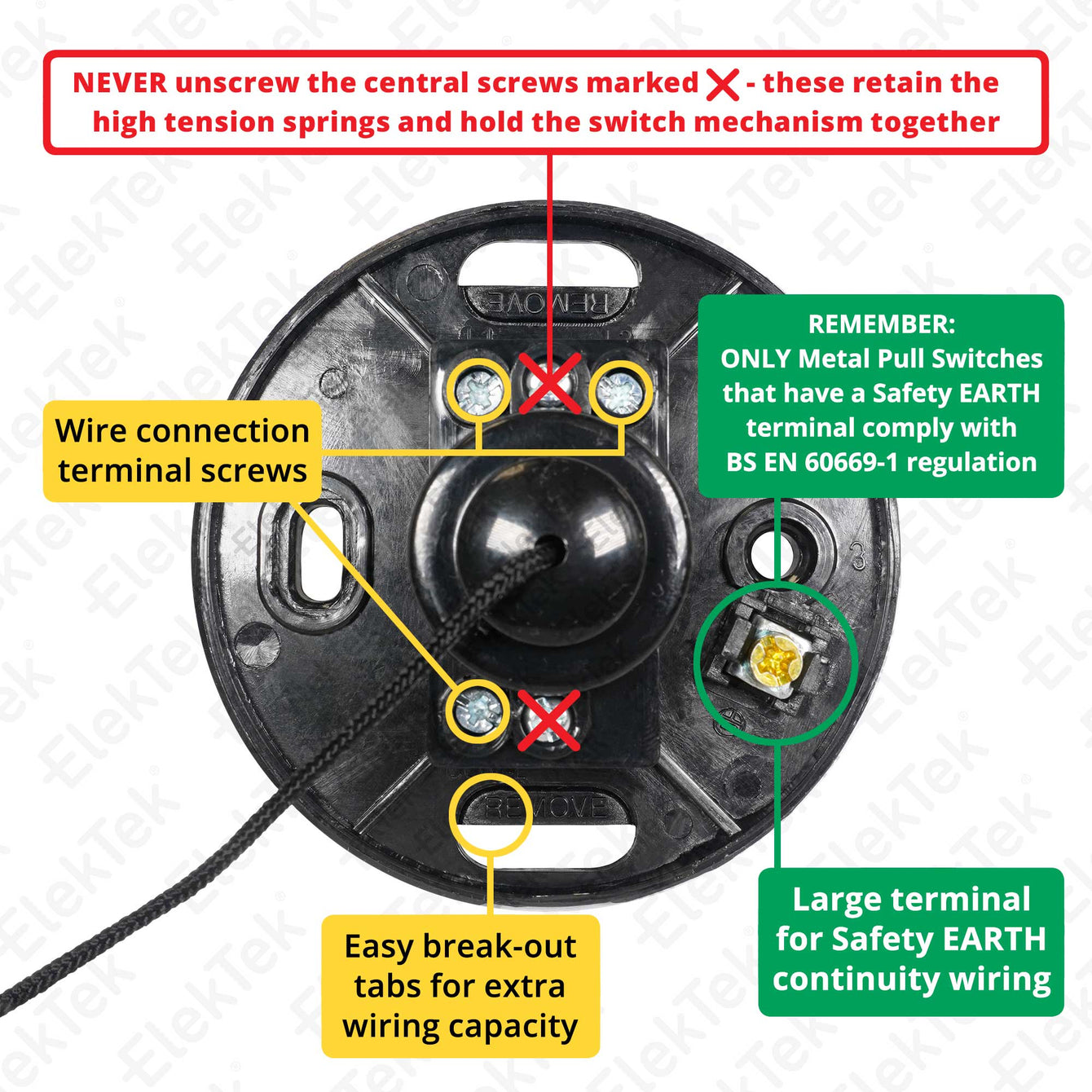 NEVER unscrew the central screws marked ✕ - these retain the high tension springs and hold the switch mechanism together

REMOVE

REMEMBER:
ONLY Metal Pull Switches that have a Safety EARTH terminal comply with BS EN 60669-1 regulation

Wire connection terminal screws

3

REMOVE

Easy break-out tabs for extra wiring capacity

Large terminal for Safety EARTH continuity wiring

ElekTek